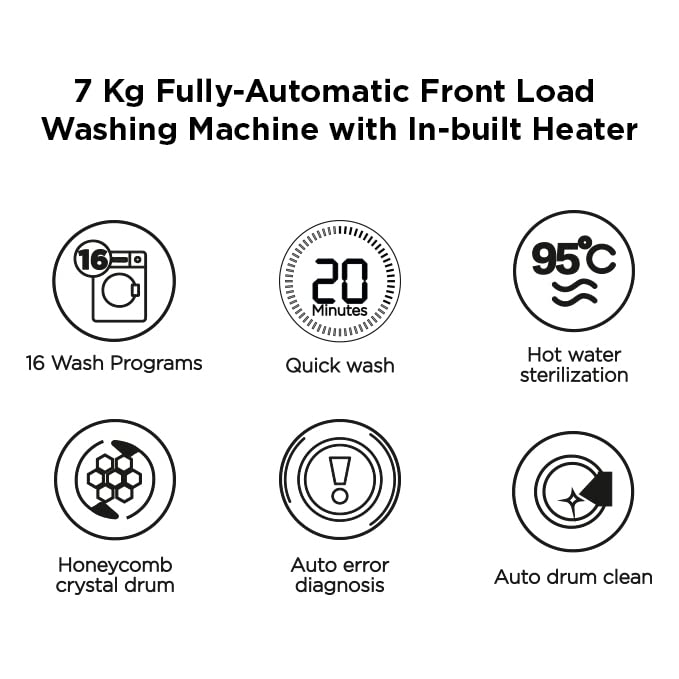 7 Kg Fully-Automatic Front Load Washing Machine with In-built Heater

16

16 Wash Programs

20 Minutes

Quick wash

95°C

Hot water sterilization

Honeycomb crystal drum

Auto error diagnosis

Auto drum clean